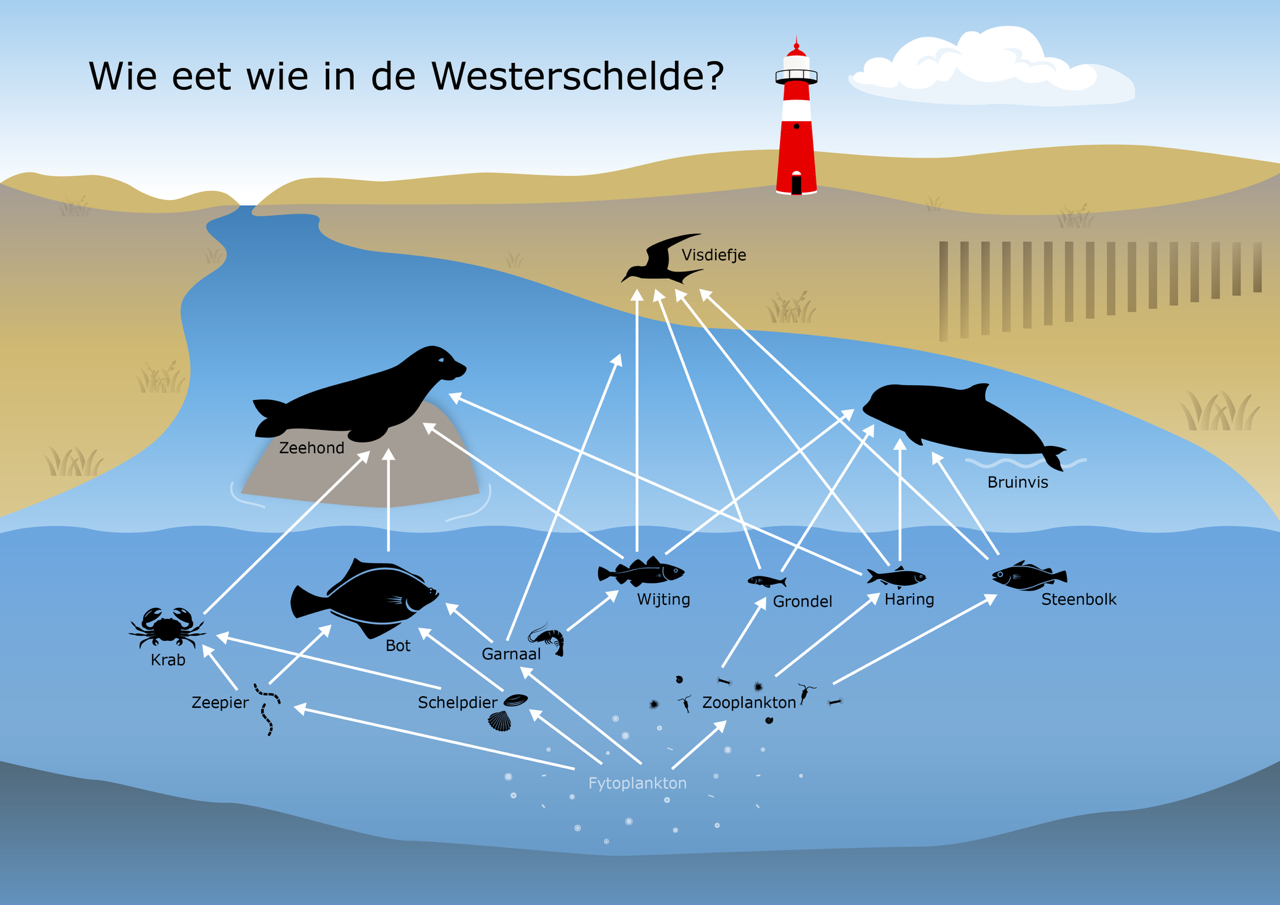 Wie eet wie in de Westerschelde?

Visdiefje

Zeehond

Bruinvis

Wijting

Grondel

Haring

Steenbolk

Krab

Bot

Garnaal

Zeepier

Schelpdier

Zooplankton

Fytoplankton